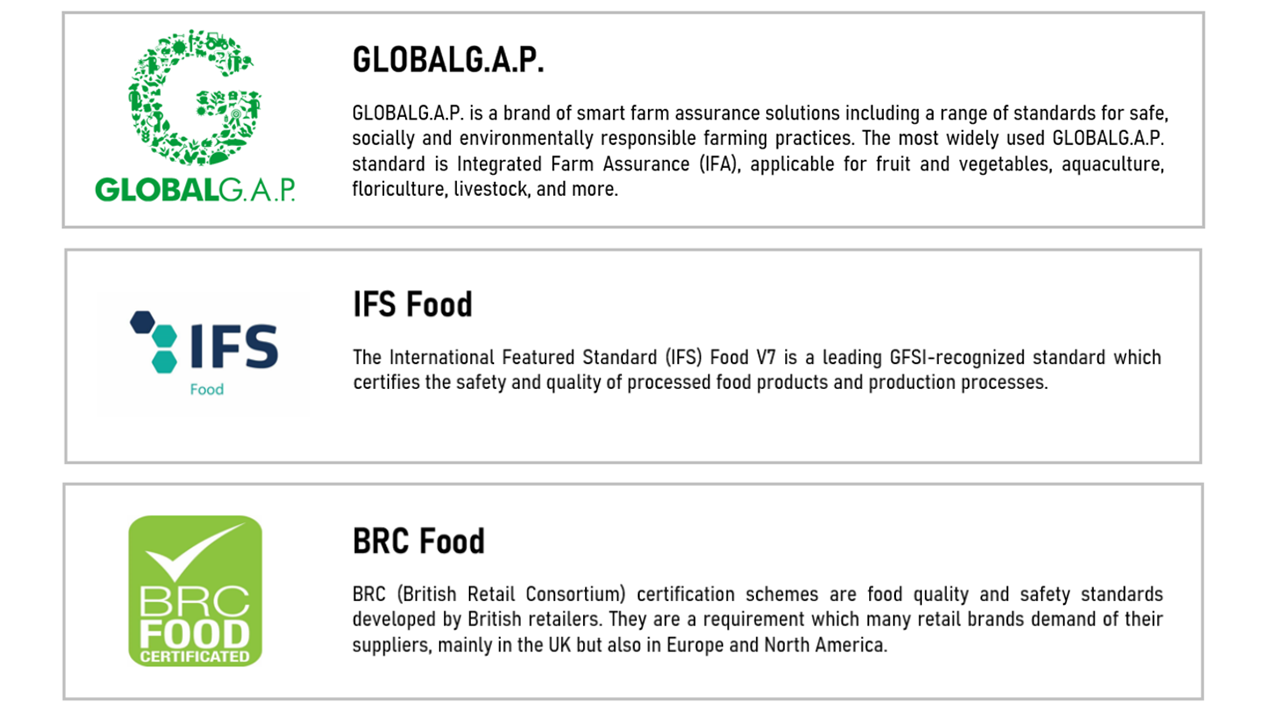 GLOBALG.A.P.

GLOBALG.A.P.

GLOBALG.A.P. is a brand of smart farm assurance solutions including a range of standards for safe, socially and environmentally responsible farming practices. The most widely used GLOBALG.A.P. standard is Integrated Farm Assurance (IFA), applicable for fruit and vegetables, aquaculture, floriculture, livestock, and more.

IFS
Food

IFS Food

The International Featured Standard (IFS) Food V7 is a leading GFSI-recognized standard which certifies the safety and quality of processed food products and production processes.

BRC
FOOD
CERTIFICATED

BRC Food

BRC (British Retail Consortium) certification schemes are food quality and safety standards developed by British retailers. They are a requirement which many retail brands demand of their suppliers, mainly in the UK but also in Europe and North America.