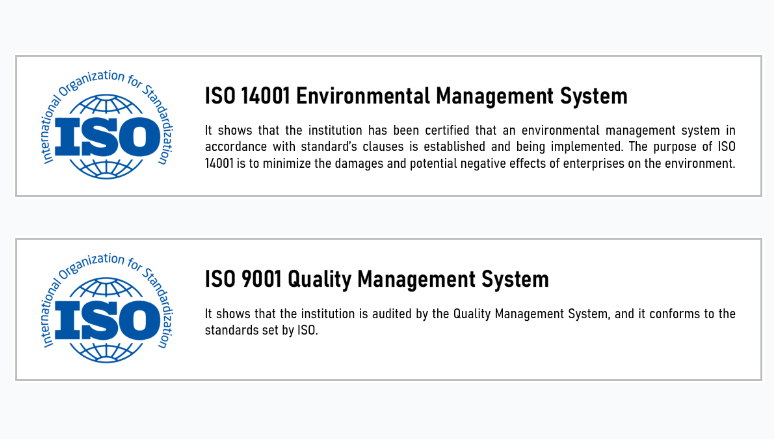 International Organization for Standardization
ISO

ISO 14001 Environmental Management System

It shows that the institution has been certified that an environmental management system in accordance with standard's clauses is established and being implemented. The purpose of ISO 14001 is to minimize the damages and potential negative effects of enterprises on the environment.

International Organization for Standardization
ISO

ISO 9001 Quality Management System

It shows that the institution is audited by the Quality Management System, and it conforms to the standards set by ISO.