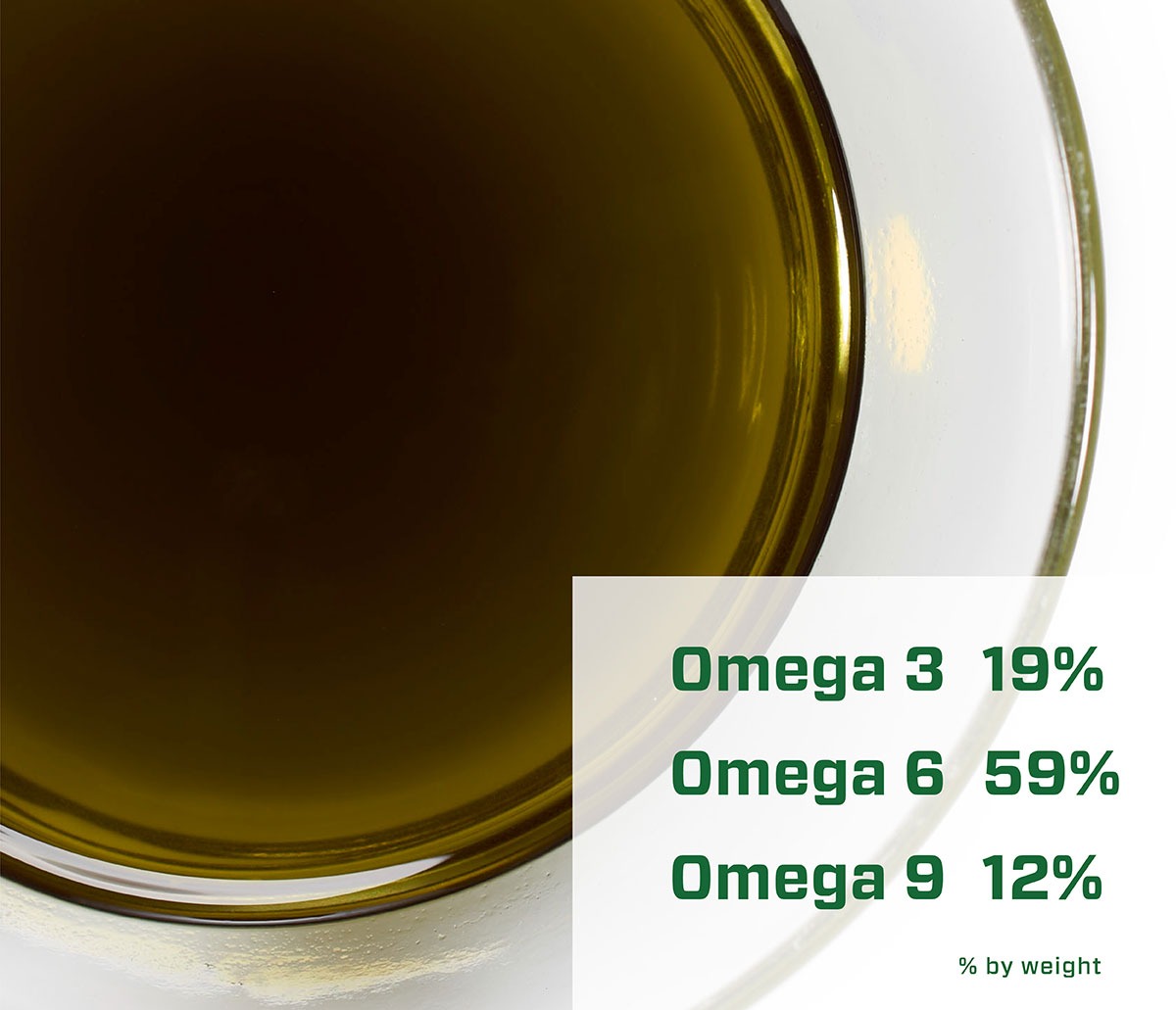 Omega 3 19%

Omega 6 59%

Omega 9 12%

% by weight